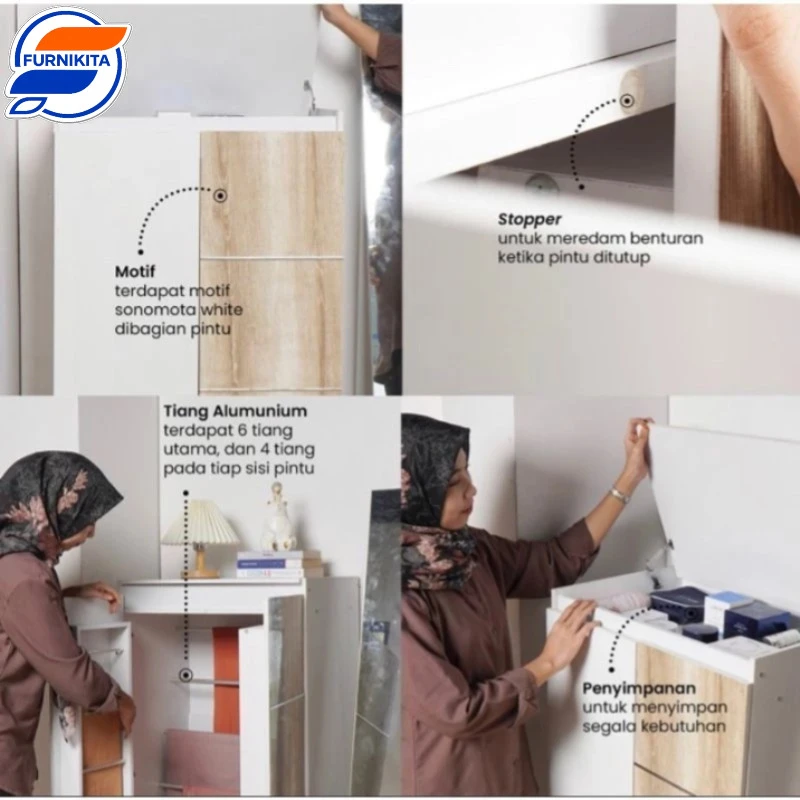 FURNIKITA

Motif
terdapat motif sonomota white dibagian pintu

Stopper
untuk meredam benturan ketika pintu ditutup

Tiang Alumunium
terdapat 6 tiang utama, dan 4 tiang pada tiap sisi pintu

Penyimpanan
untuk menyimpan segala kebutuhan